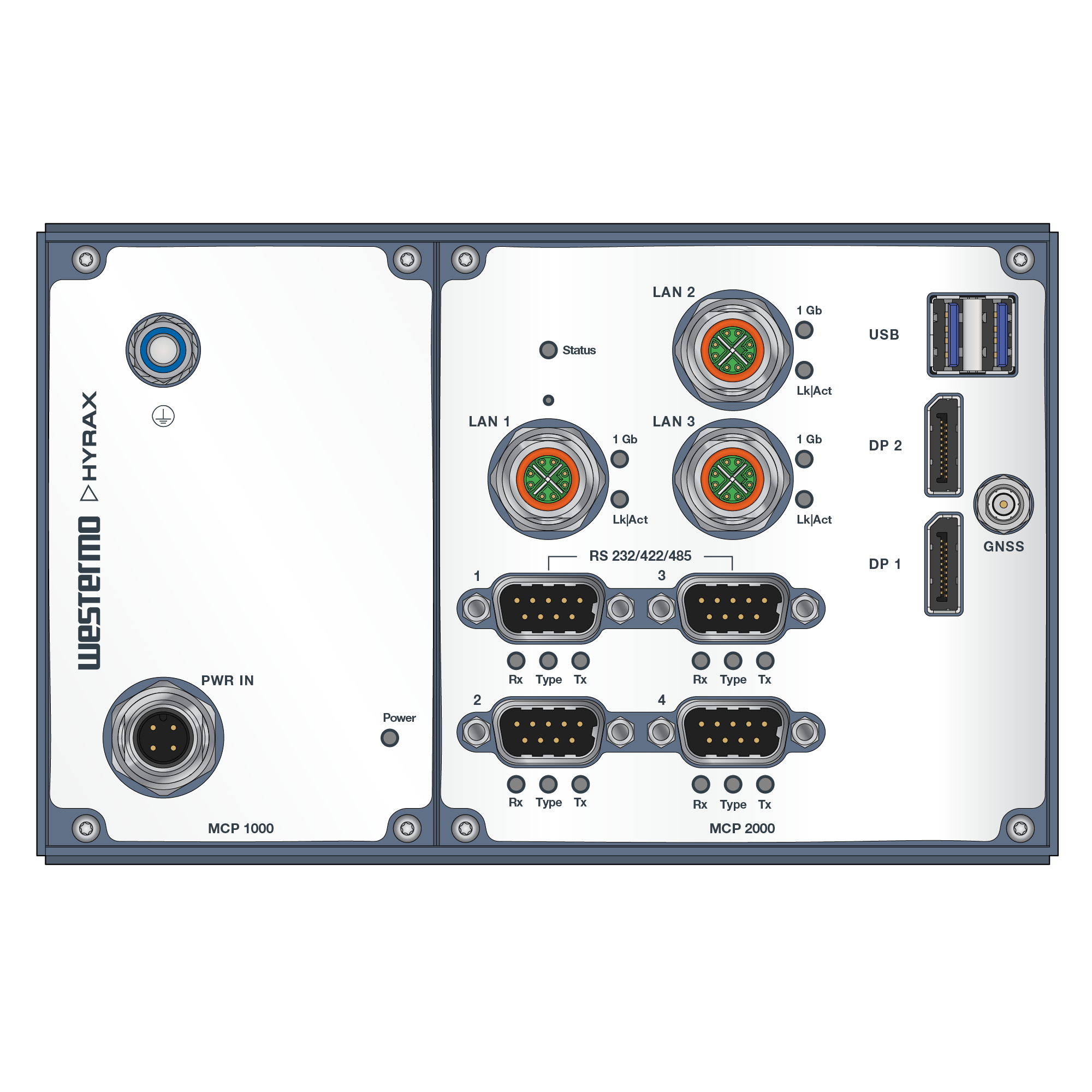 westermo HYRAX

PWR IN

Power

MCP 1000

Status

LAN 2

1 Gb

Lk|Act

LAN 1

1 Gb

Lk|Act

LAN 3

1 Gb

Lk|Act

USB

DP 2

DP 1

GNSS

RS 232/422/485

1

3

Rx Type Tx

Rx Type Tx

2

4

Rx Type Tx

Rx Type Tx

MCP 2000