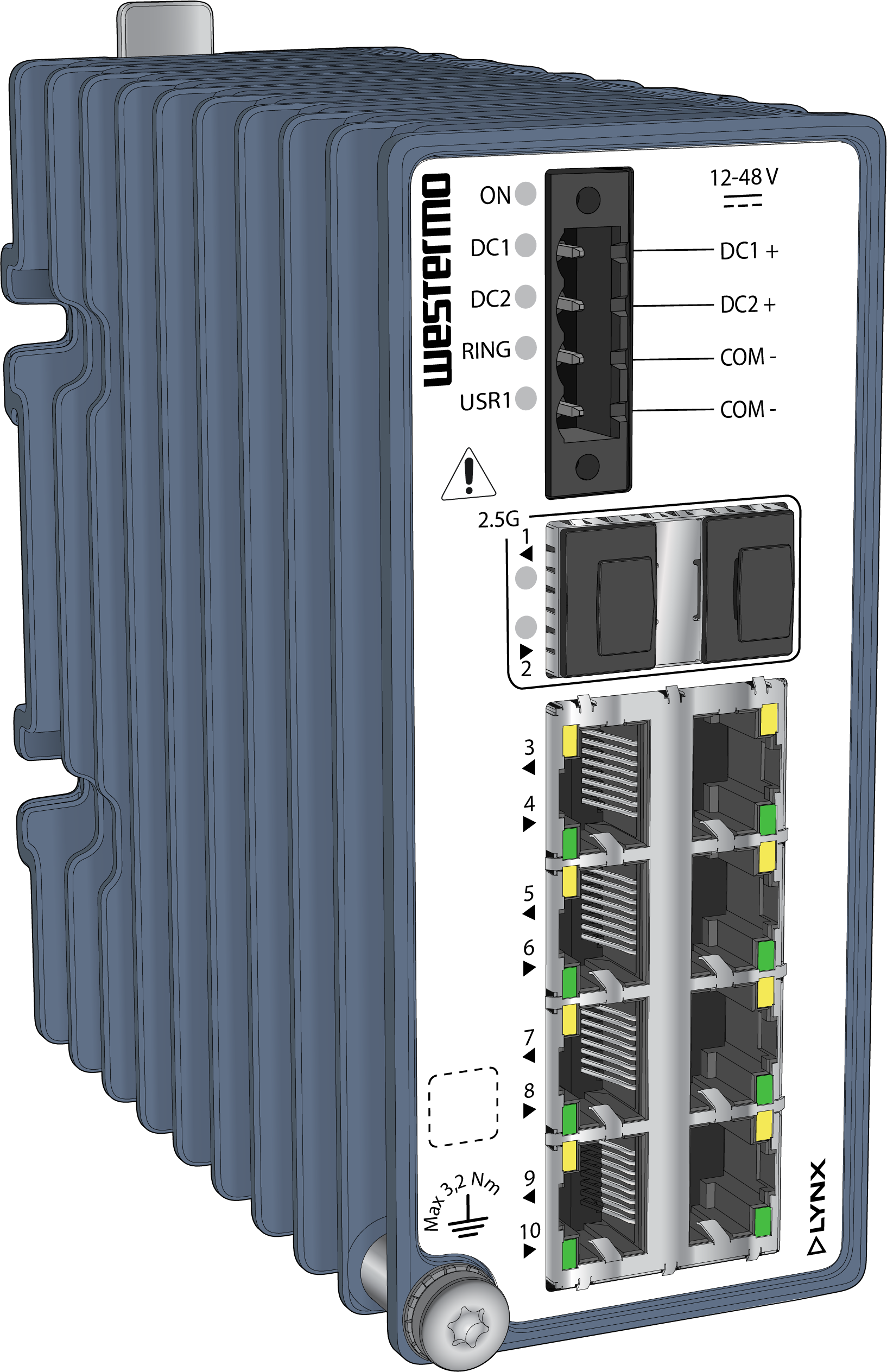 westermo

ON

DC1

DC2

RING

USR1

12-48 V

DC1 +

DC2 +

COM -

COM -

2.5G

1

2

3

4

5

6

7

8

9

10

Max 3,2 Nm

LYNX