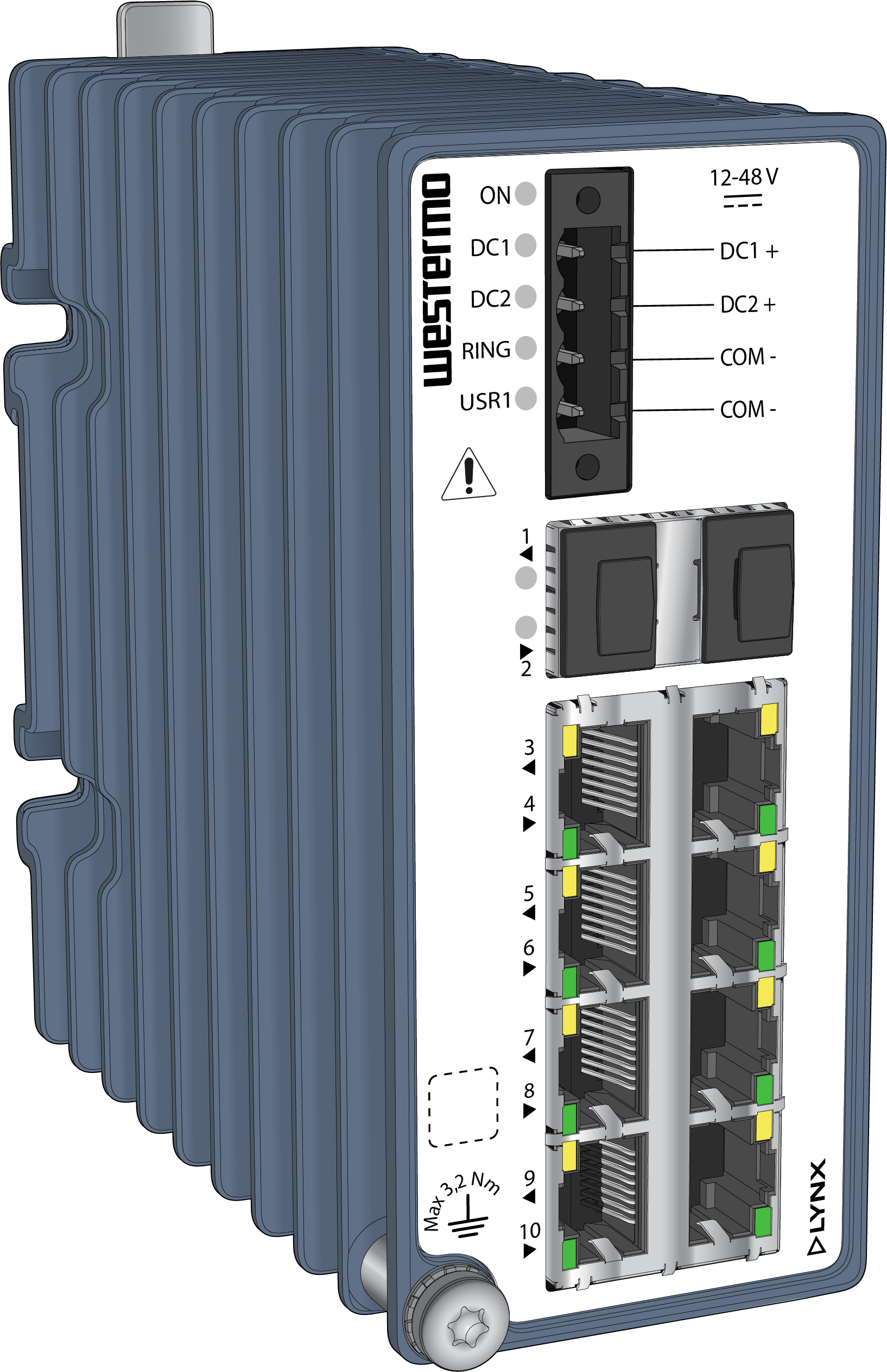 westermo
ON
DC1
DC2
RING
USR1
12-48 V
DC1 +
DC2 +
COM -
COM -
1
2
3
4
5
6
7
8
9
10
Max 3,2 Nm
LYNX